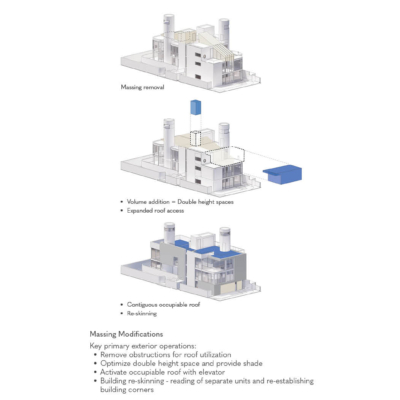 Massing removal

• Volume addition = Double height spaces
• Expanded roof access

• Contiguous occupiable roof
• Re-skinning

Massing Modifications

Key primary exterior operations:
• Remove obstructions for roof utilization
• Optimize double height space and provide shade
• Activate occupiable roof with elevator
• Building re-skinning - reading of separate units and re-establishing building corners