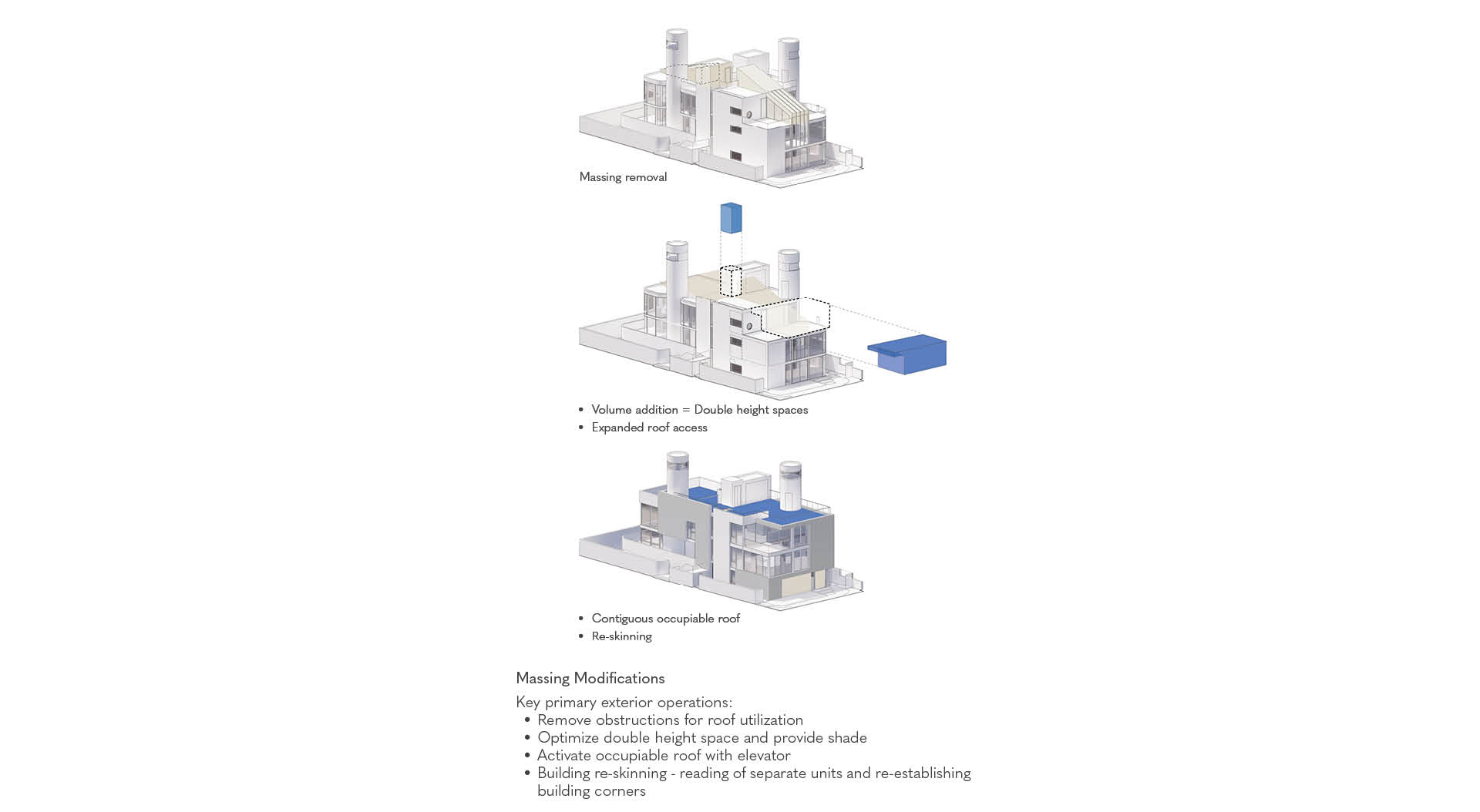 Massing removal

• Volume addition = Double height spaces
• Expanded roof access

• Contiguous occupiable roof
• Re-skinning

Massing Modifications

Key primary exterior operations:
• Remove obstructions for roof utilization
• Optimize double height space and provide shade
• Activate occupiable roof with elevator
• Building re-skinning - reading of separate units and re-establishing building corners